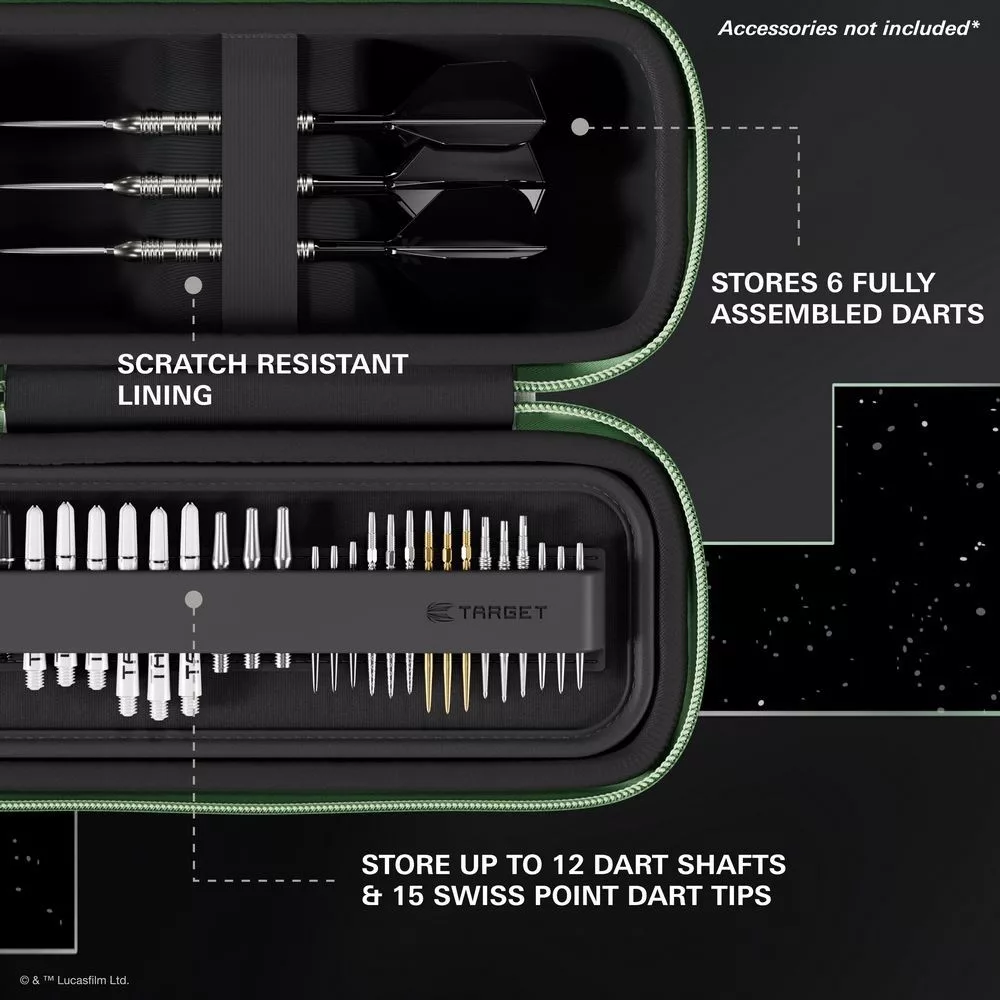 Accessories not included*

STORES 6 FULLY ASSEMBLED DARTS

SCRATCH RESISTANT LINING

TARGET

STORE UP TO 12 DART SHAFTS & 15 SWISS POINT DART TIPS

© & ™ Lucasfilm Ltd.